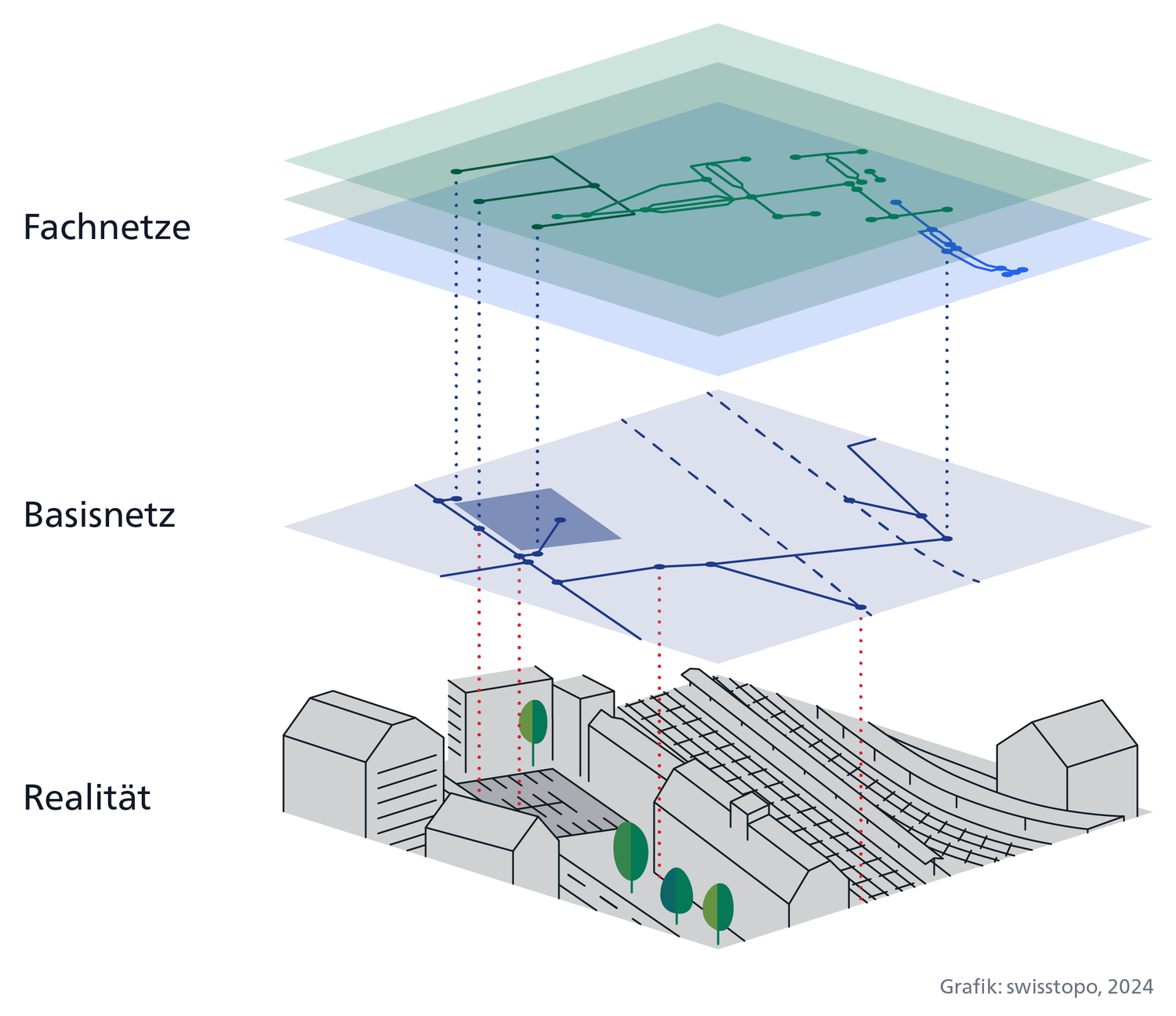 Fachnetze

Basisnetz

Realität

Grafik: swisstopo, 2024