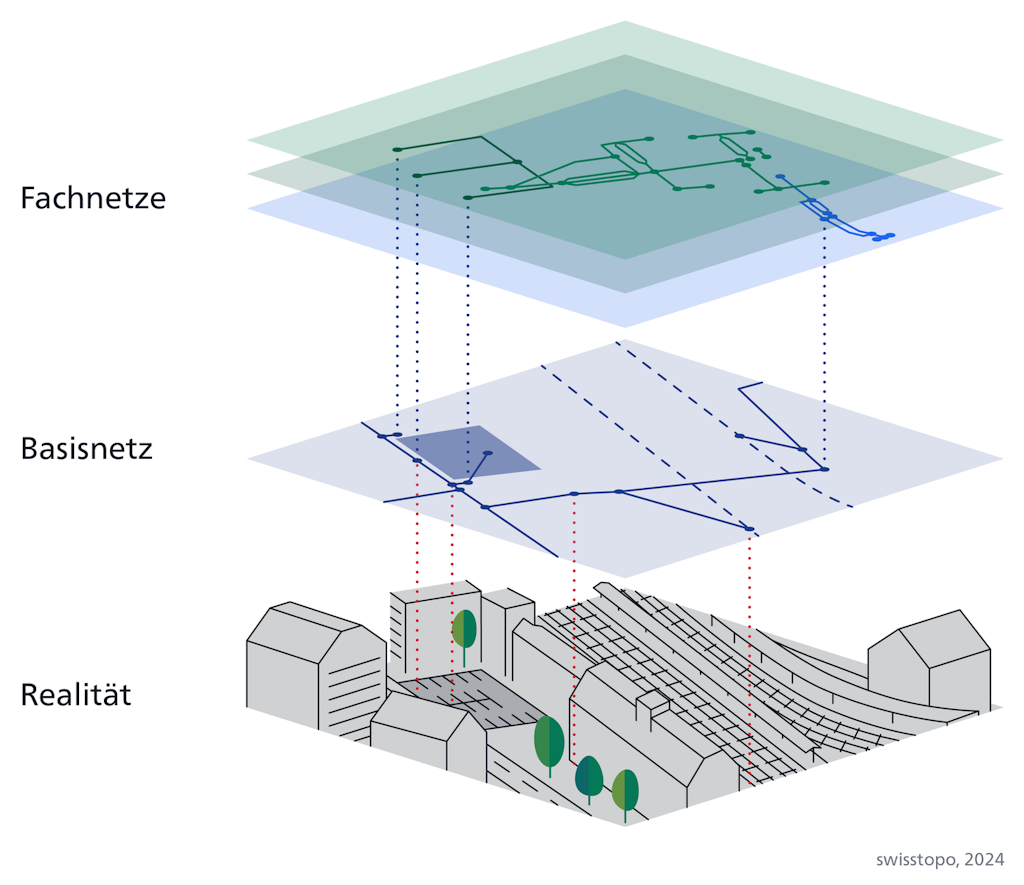 Fachnetze

Basisnetz

Realität

swisstopo, 2024